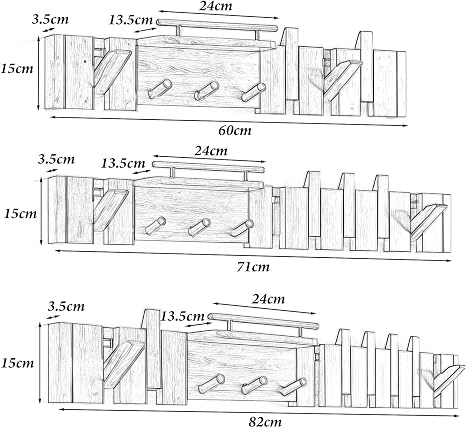 3.5cm
13.5cm
24cm
15cm
60cm

3.5cm
13.5cm
24cm
15cm
71cm

3.5cm
13.5cm
24cm
15cm
82cm